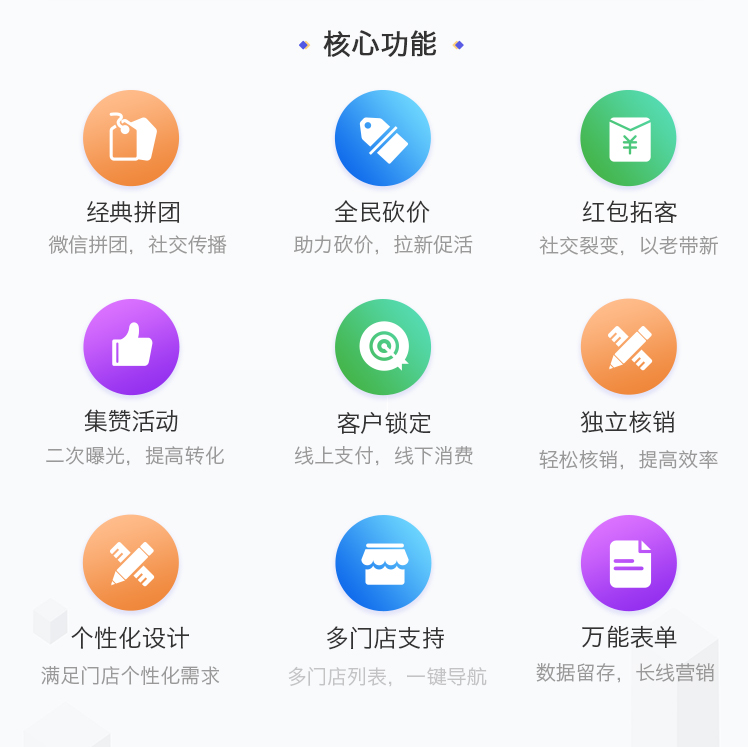 核心功能

经典拼团
微信拼团，社交传播

全民砍价
助力砍价，拉新促活

红包拓客
社交裂变，以老带新

集赞活动
二次曝光，提高转化

客户锁定
线上支付，线下消费

独立核销
轻松核销，提高效率

个性化设计
满足门店个性化需求

多门店支持
多门店列表，一键导航

万能表单
数据留存，长线营销